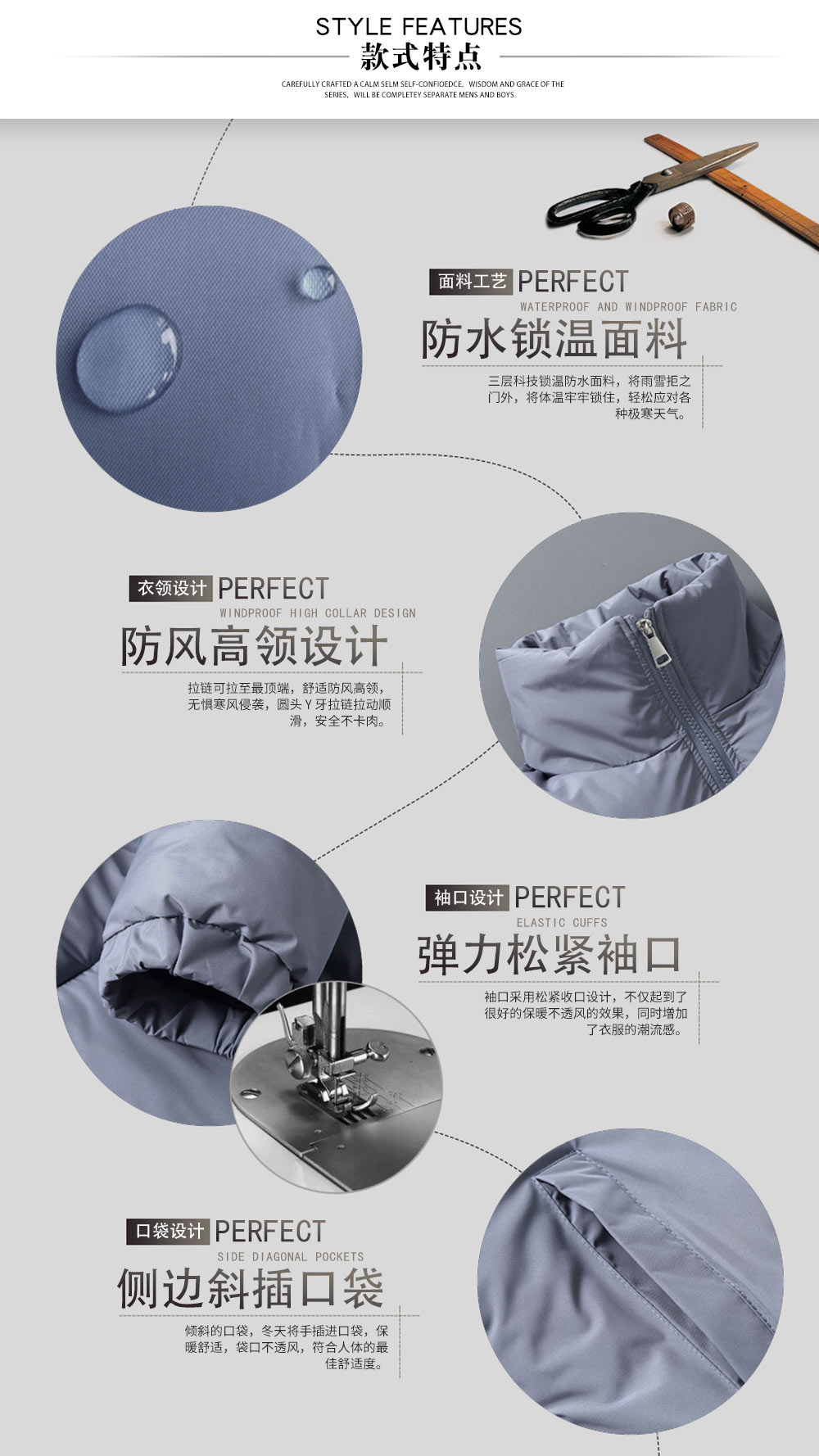 STYLE FEATURES
款式特点
CAREFULLY CRAFTED A CALM SELM SELF-CONFIOEDCE, WISDOM AND GRACE OF THE SERIES, WILL BE COMPLETEY SEPARATE MENS AND BOYS.

面料工艺 PERFECT
WATERPROOF AND WINDPROOF FABRIC
防水锁温面料
三层科技锁温防水面料，将雨雪拒之门外，将体温牢牢锁住，轻松应对各种极寒天气。

衣领设计 PERFECT
WINDPROOF HIGH COLLAR DESIGN
防风高领设计
拉链可拉至最顶端，舒适防风高领，无惧寒风侵袭，圆头Y牙拉链拉动顺滑，安全不卡肉。

袖口设计 PERFECT
ELASTIC CUFFS
弹力松紧袖口
袖口采用松紧收口设计，不仅起到了很好的保暖不透风的效果，同时增加了衣服的潮流感。

口袋设计 PERFECT
SIDE DIAGONAL POCKETS
侧边斜插口袋
倾斜的口袋，冬天将手插进口袋，保暖舒适，袋口不透风，符合人体的最佳舒适度。